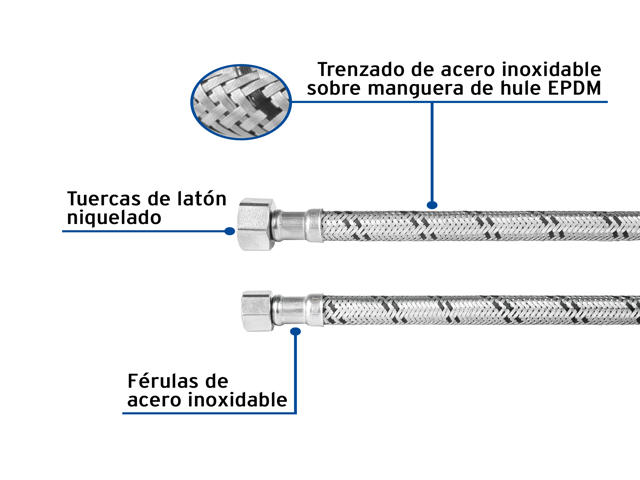 Trenzado de acero inoxidable sobre manguera de hule EPDM

Tuercas de latón niquelado

Férulas de acero inoxidable