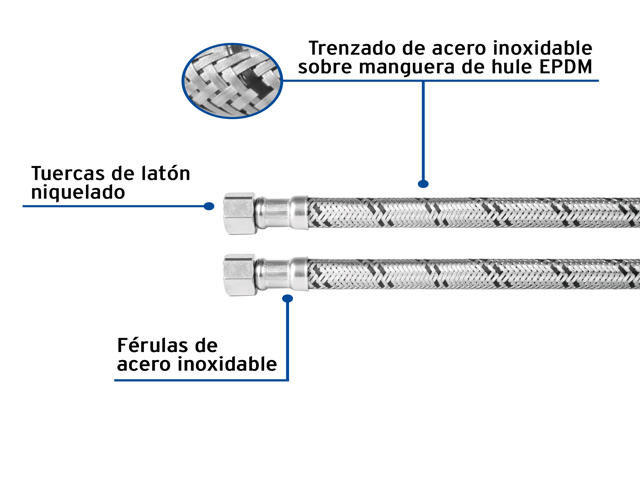 Trenzado de acero inoxidable sobre manguera de hule EPDM

Tuercas de latón niquelado

Férulas de acero inoxidable