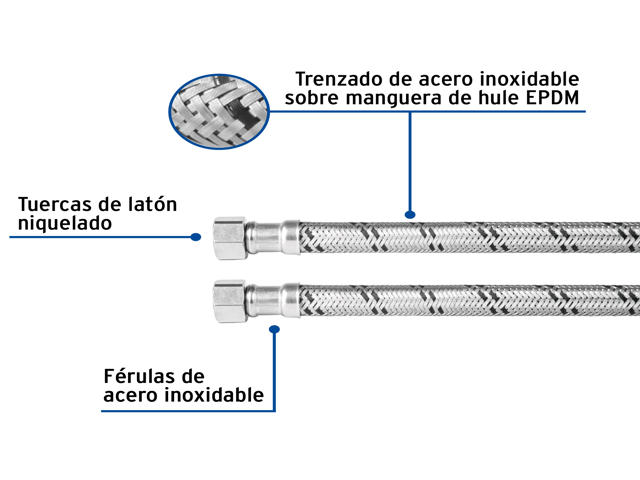 Trenzado de acero inoxidable sobre manguera de hule EPDM

Tuercas de latón niquelado

Férulas de acero inoxidable